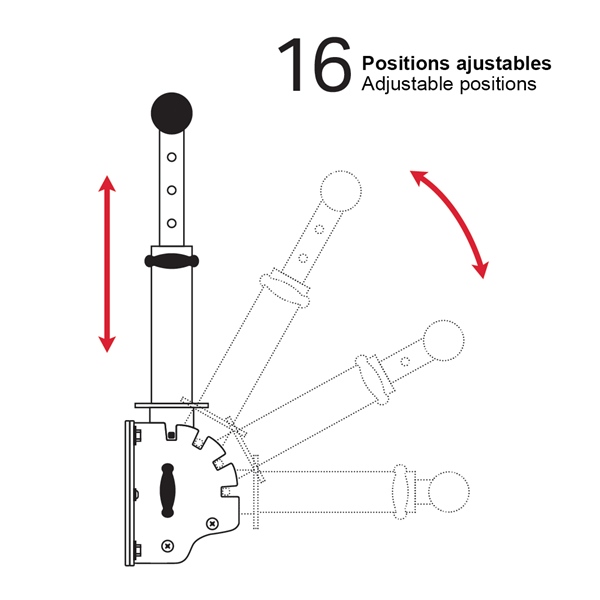 16 Positions ajustables
Adjustable positions